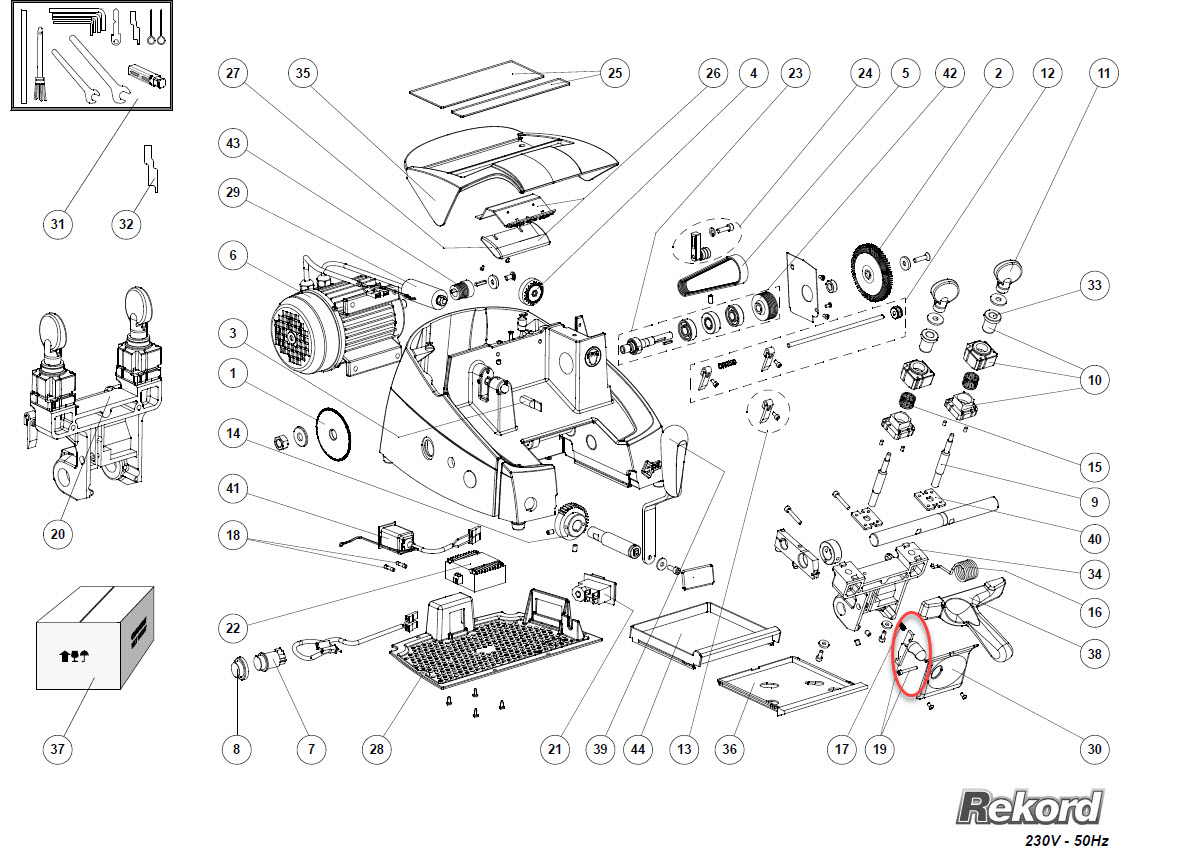 27
35
25
26
4
23
24
5
42
2
12
11
43
29
6
3
1
14
41
18
22
8
7
28
21
39
44
13
36
17
19
30
38
16
34
40
9
15
10
33
31
32
20
37
Rekord
230V - 50Hz