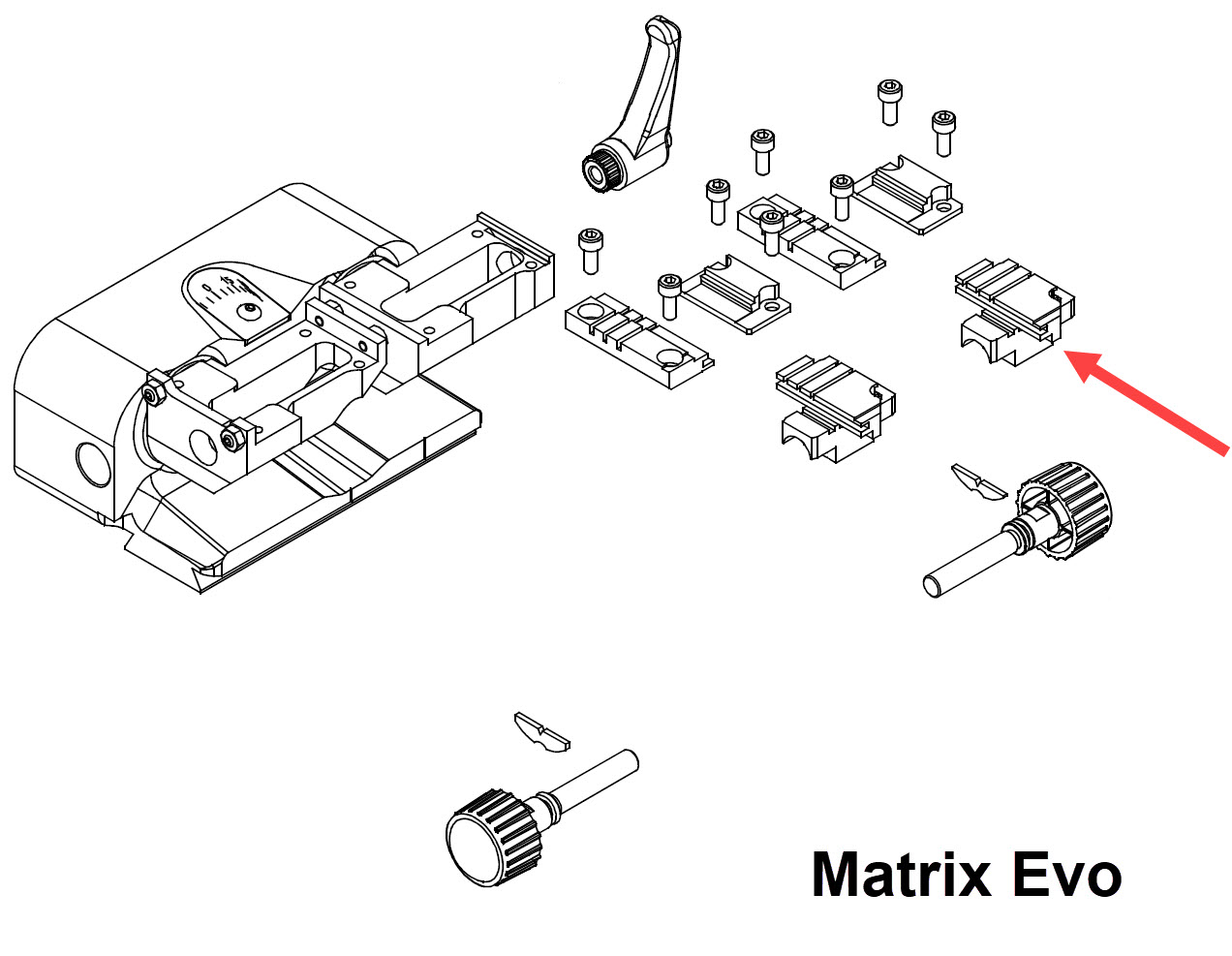 Matrix Evo