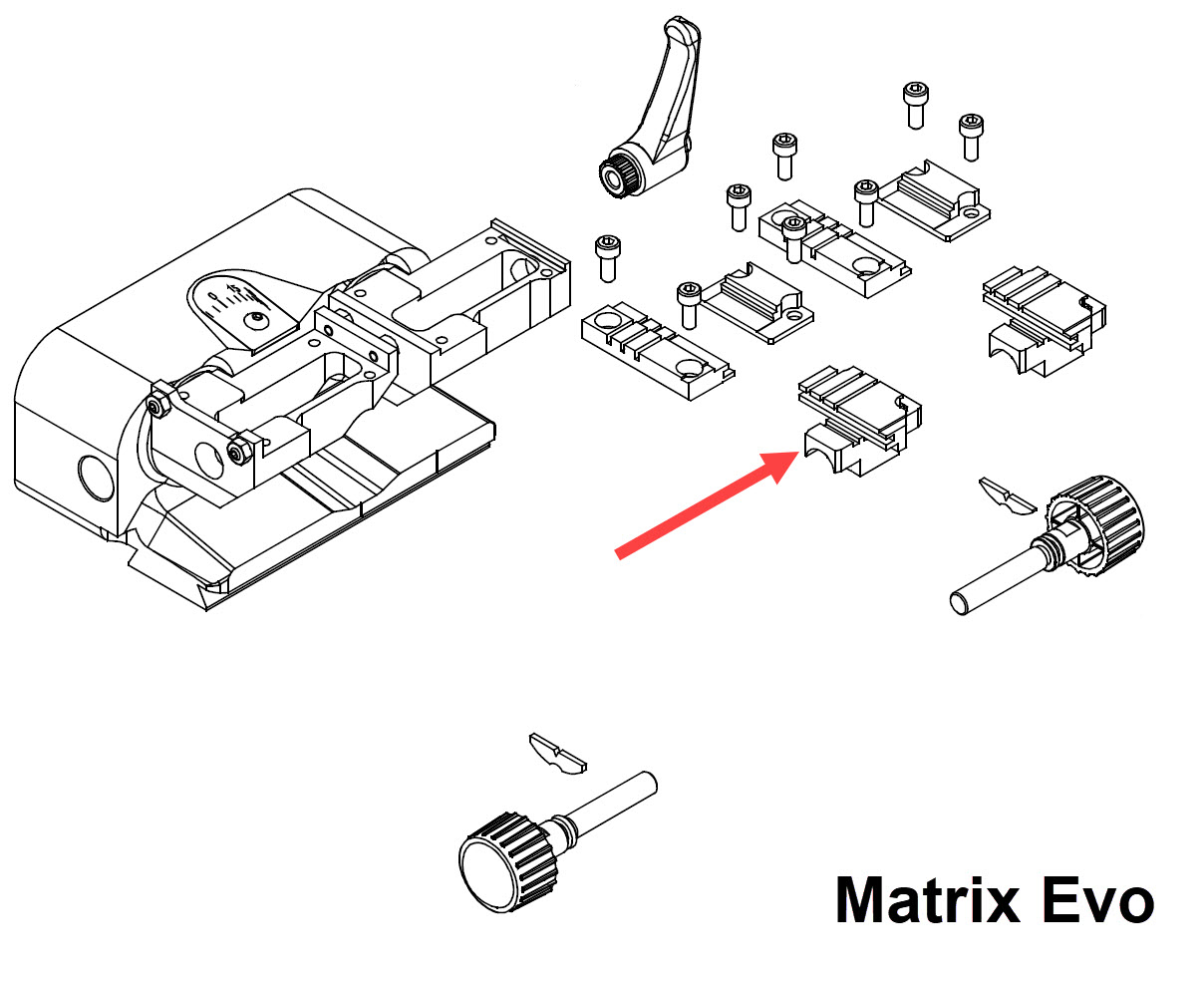 Matrix Evo