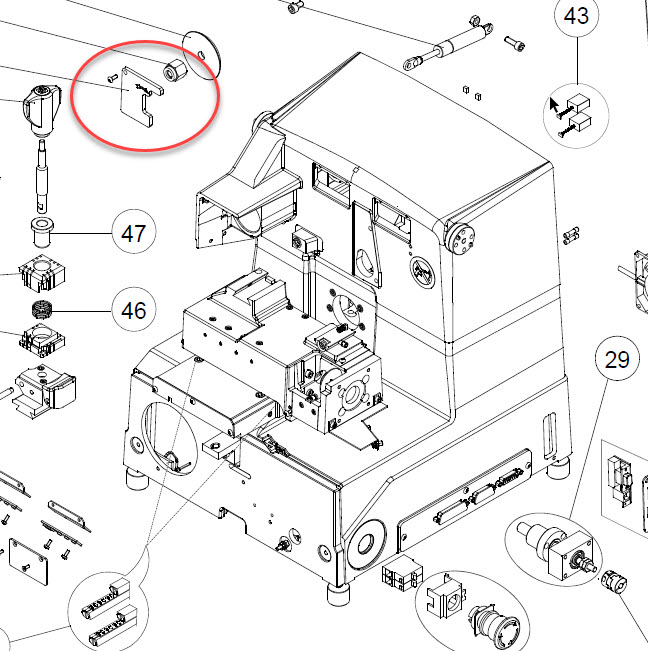 43

47

46

29